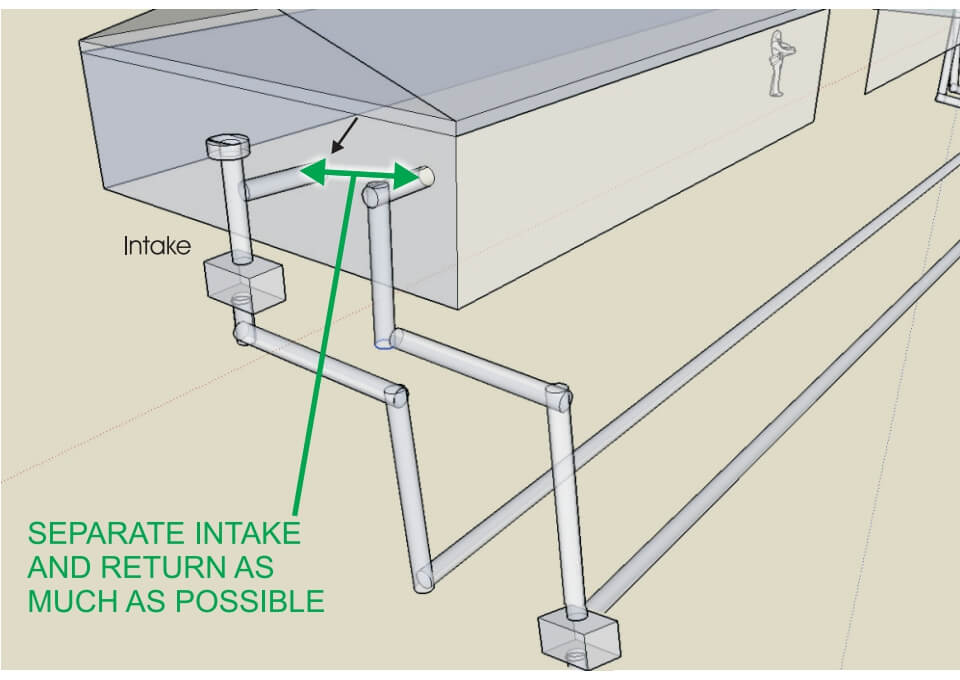 Intake

SEPARATE INTAKE AND RETURN AS MUCH AS POSSIBLE